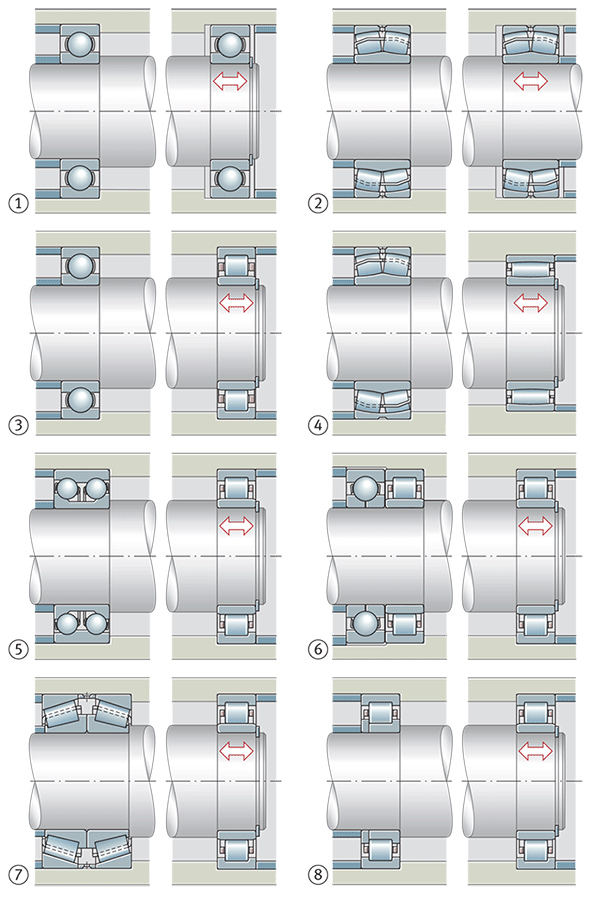 ①
②
③
④
⑤
⑥
⑦
⑧